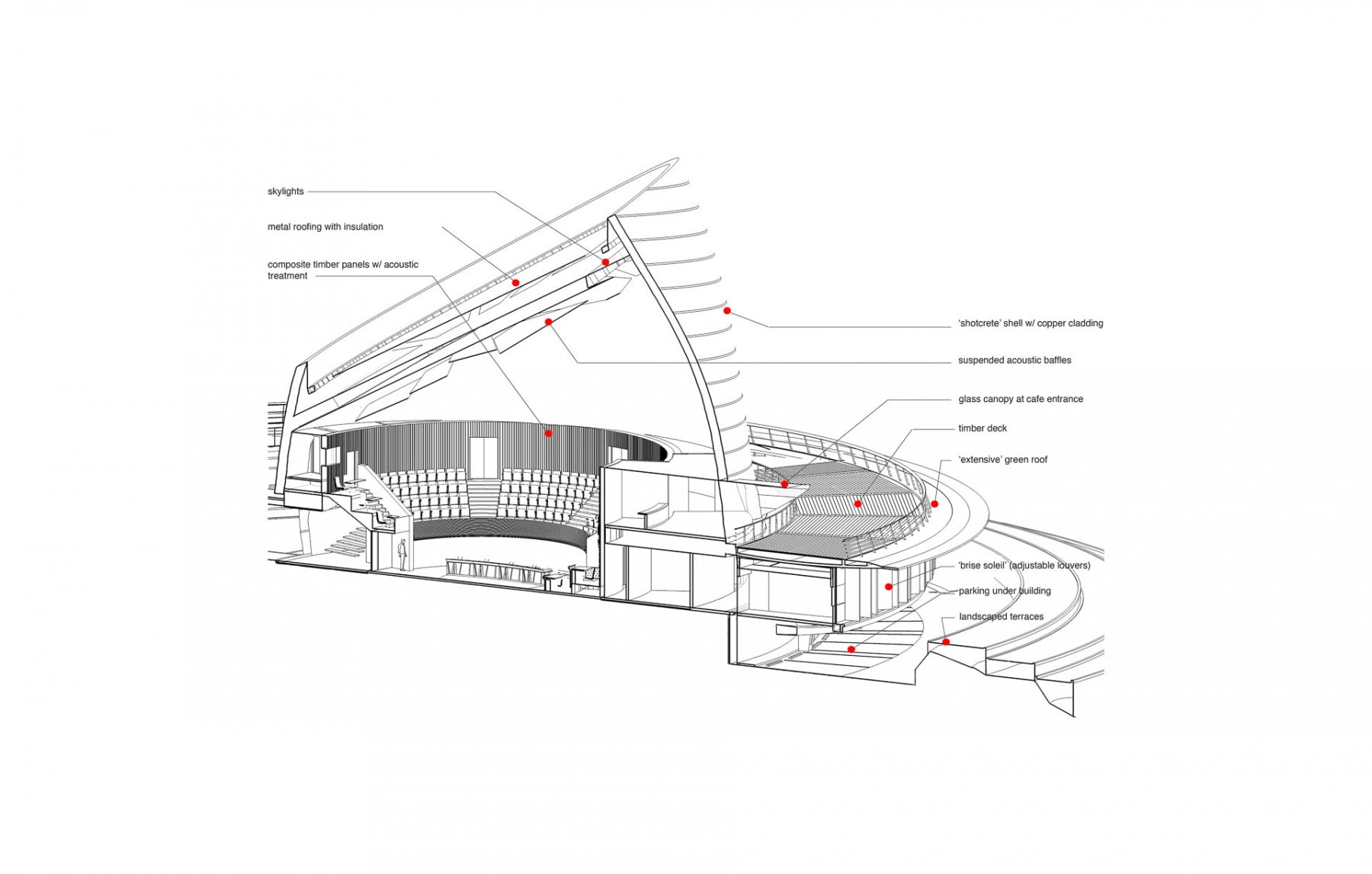 skylights

metal roofing with insulation

composite timber panels w/ acoustic treatment

'shotcrete' shell w/ copper cladding

suspended acoustic baffles

glass canopy at cafe entrance

timber deck

'extensive' green roof

'brise soleil' (adjustable louvers)

parking under building

landscaped terraces